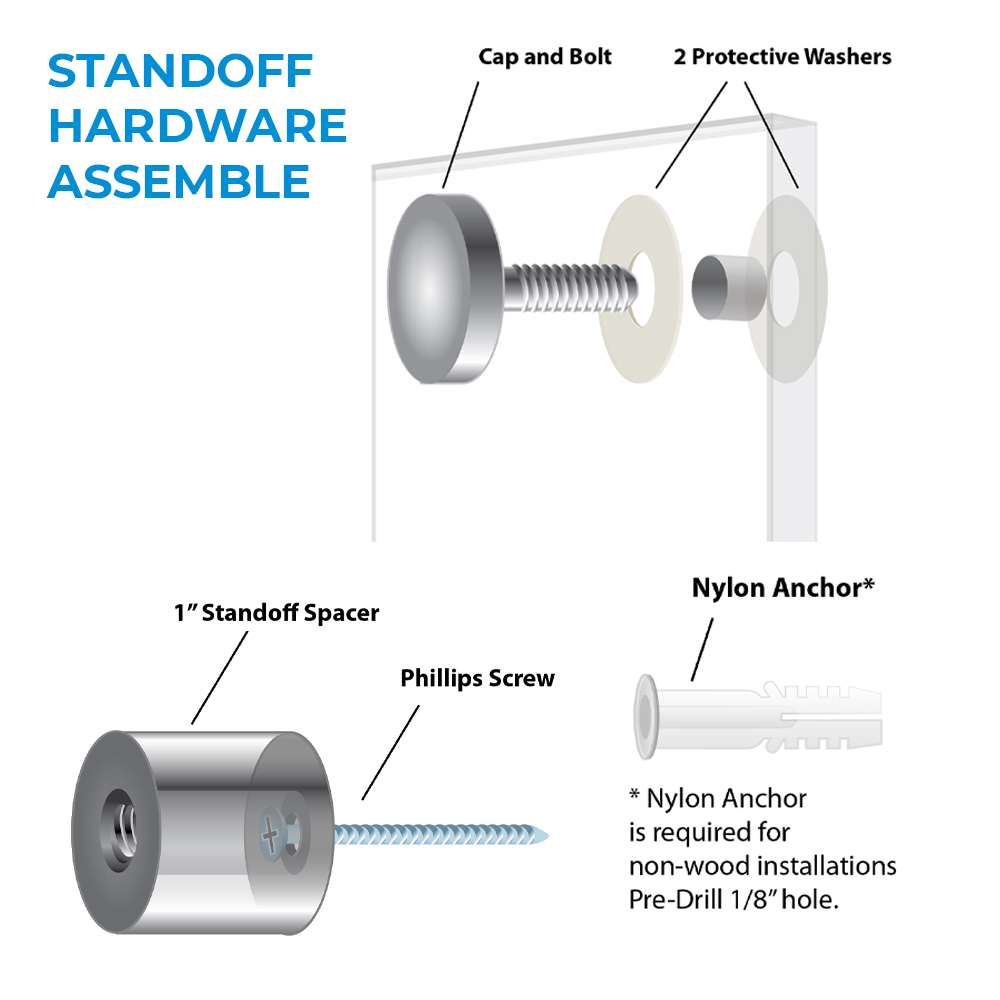 STANDOFF HARDWARE ASSEMBLE

Cap and Bolt

2 Protective Washers

1" Standoff Spacer

Phillips Screw

Nylon Anchor*

* Nylon Anchor is required for non-wood installations Pre-Drill 1/8" hole.